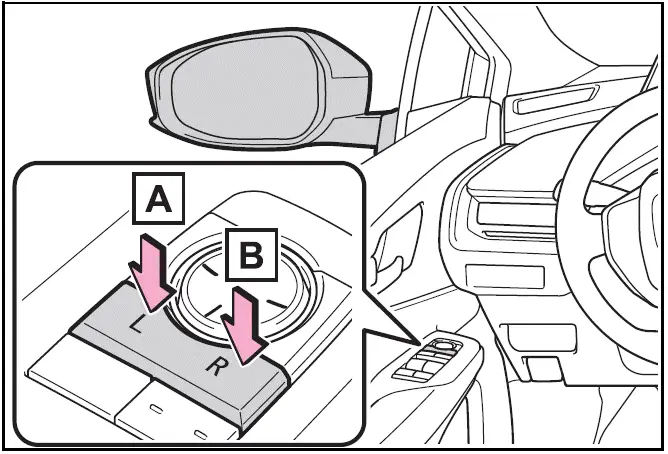 A
B
L
R