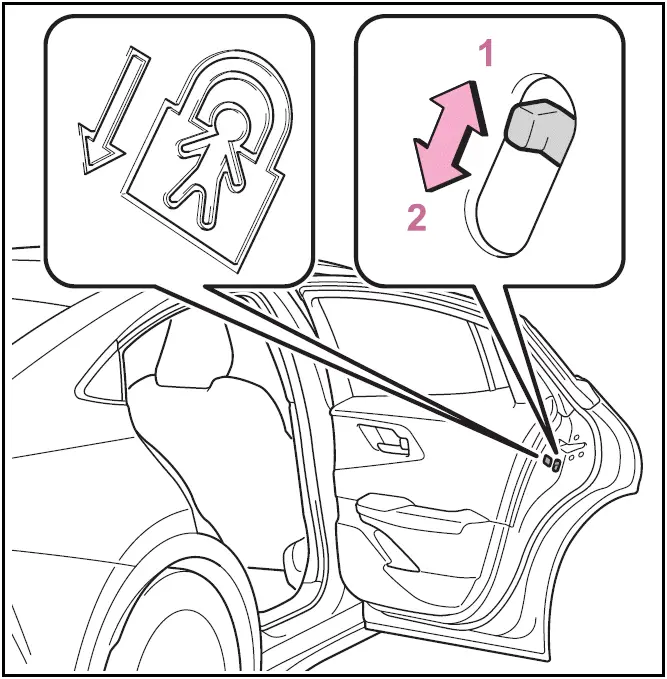 1
2