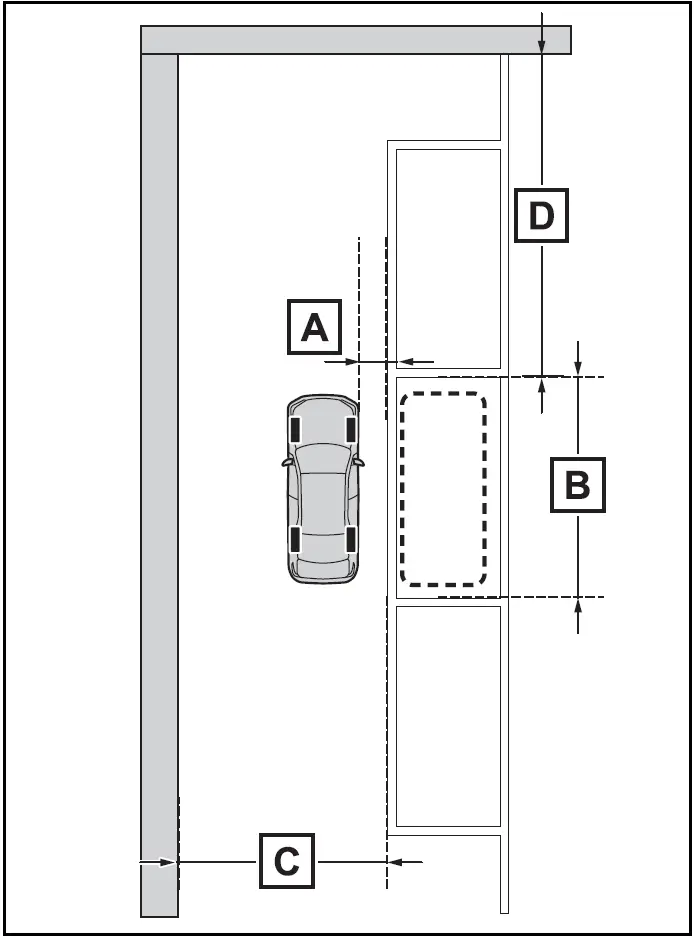 D

A

B

C